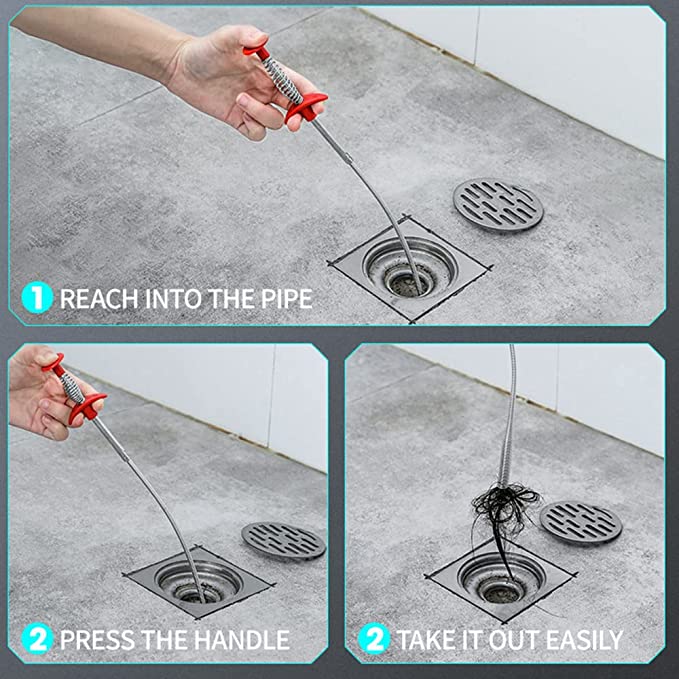 1 REACH INTO THE PIPE

2 PRESS THE HANDLE

2 TAKE IT OUT EASILY